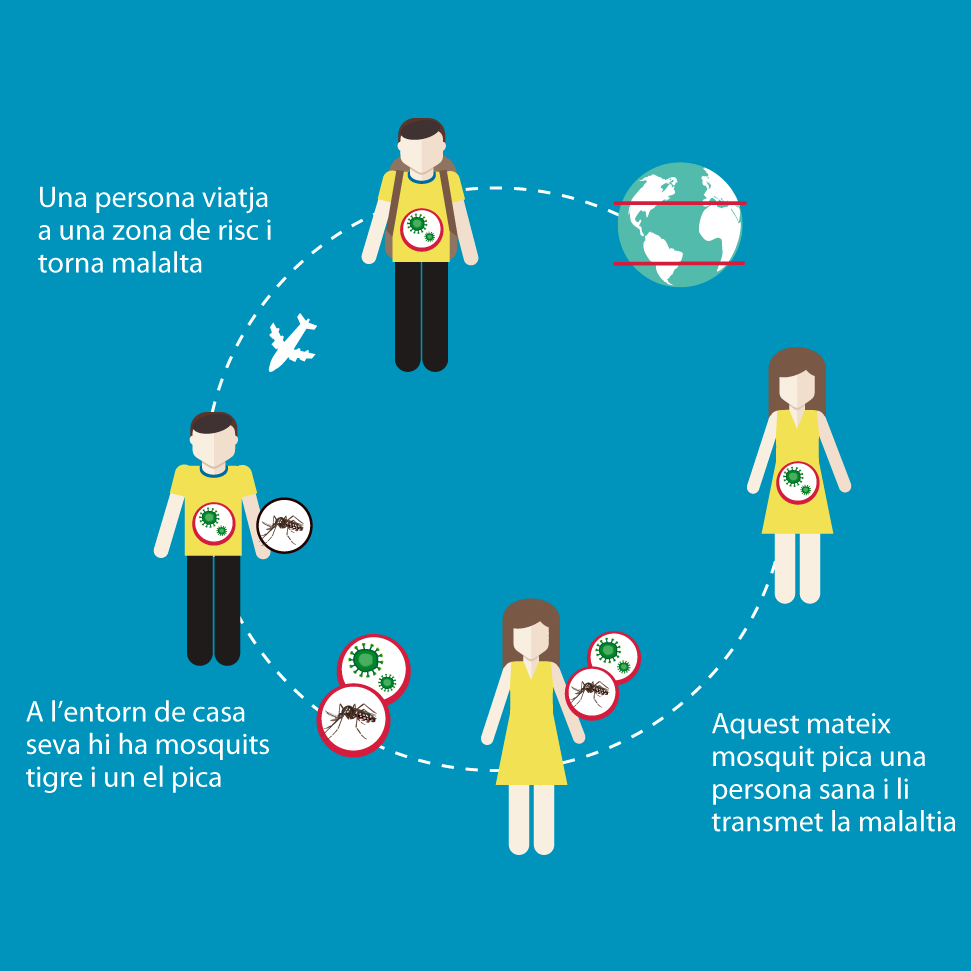 Una persona viatja a una zona de risc i torna malalta

A l'entorn de casa seva hi ha mosquits tigre i un el pica

Aquest mateix mosquit pica una persona sana i li transmet la malaltia